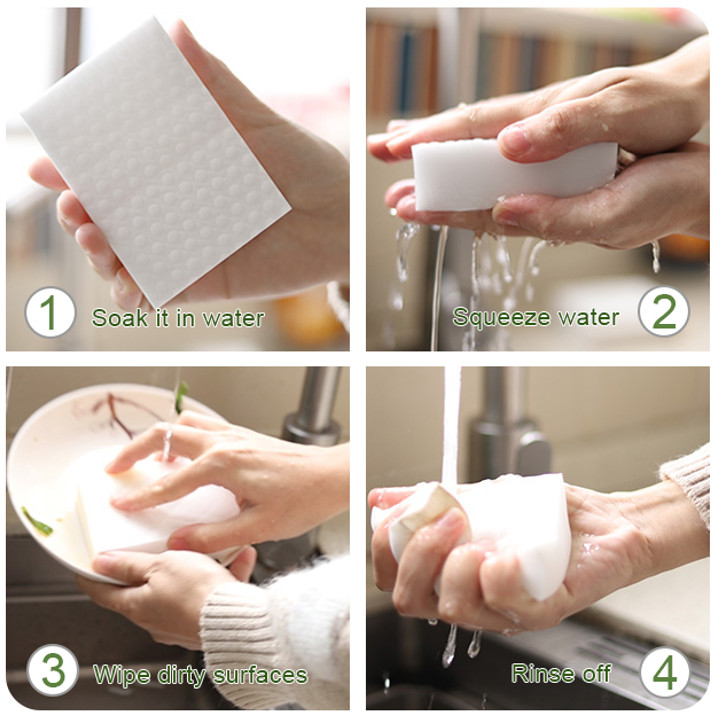 1 Soak it in water

Squeeze water 2

3 Wipe dirty surfaces

Rinse off 4