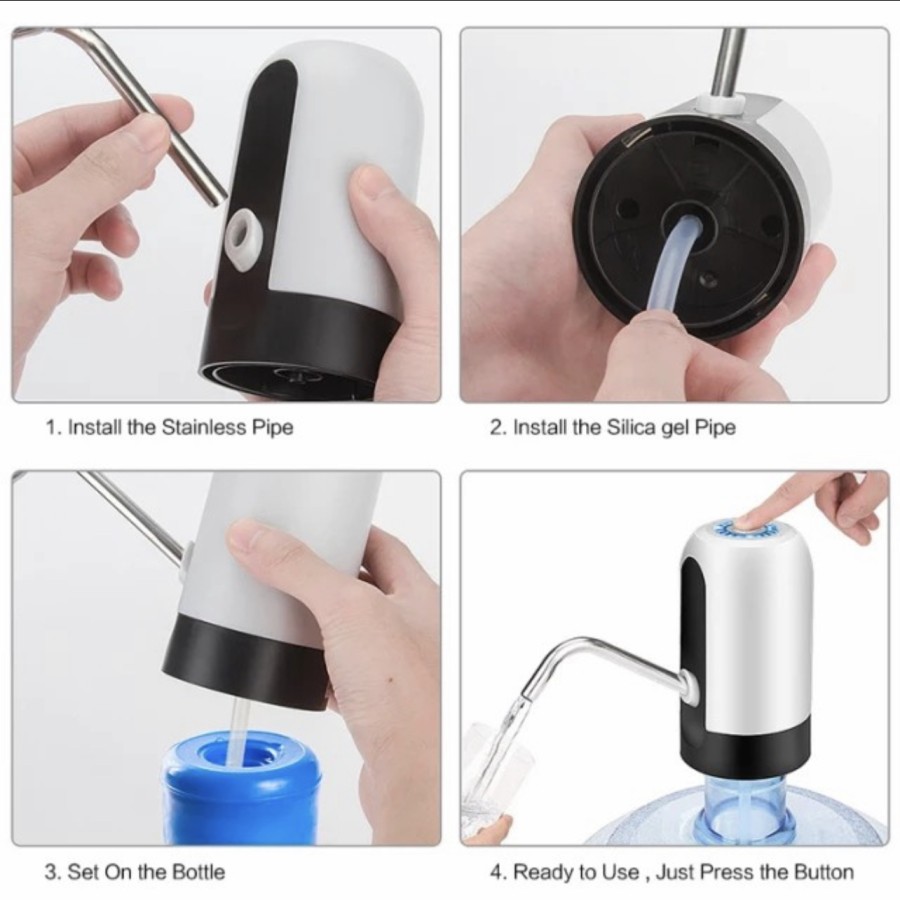 1. Install the Stainless Pipe

2. Install the Silica gel Pipe

3. Set On the Bottle

4. Ready to Use , Just Press the Button